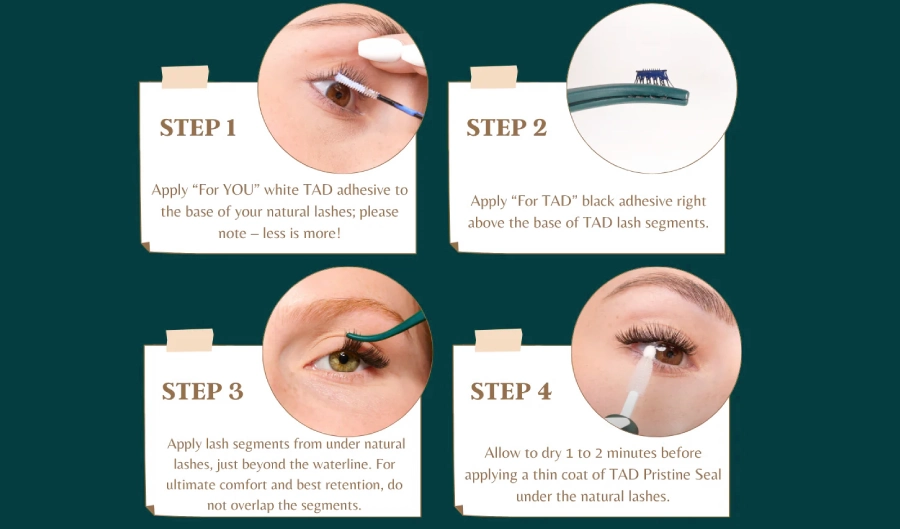 STEP 1

Apply “For YOU” white TAD adhesive to the base of your natural lashes; please note – less is more!

STEP 2

Apply “For TAD” black adhesive right above the base of TAD lash segments.

STEP 3

Apply lash segments from under natural lashes, just beyond the waterline. For ultimate comfort and best retention, do not overlap the segments.

STEP 4

Allow to dry 1 to 2 minutes before applying a thin coat of TAD Pristine Seal under the natural lashes.