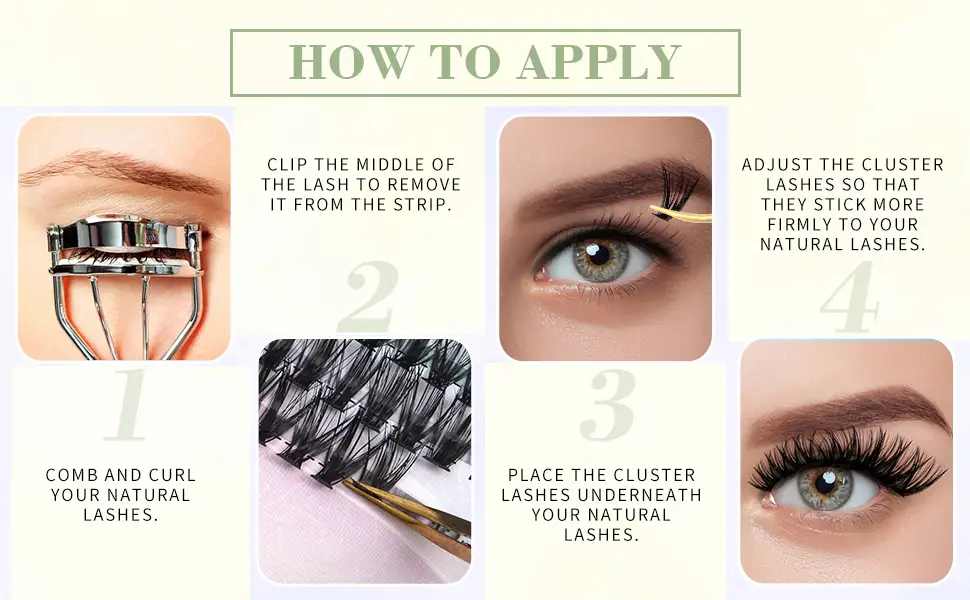 HOW TO APPLY

1

COMB AND CURL YOUR NATURAL LASHES.

CLIP THE MIDDLE OF THE LASH TO REMOVE IT FROM THE STRIP.

2

3

PLACE THE CLUSTER LASHES UNDERNEATH YOUR NATURAL LASHES.

ADJUST THE CLUSTER LASHES SO THAT THEY STICK MORE FIRMLY TO YOUR NATURAL LASHES.

4