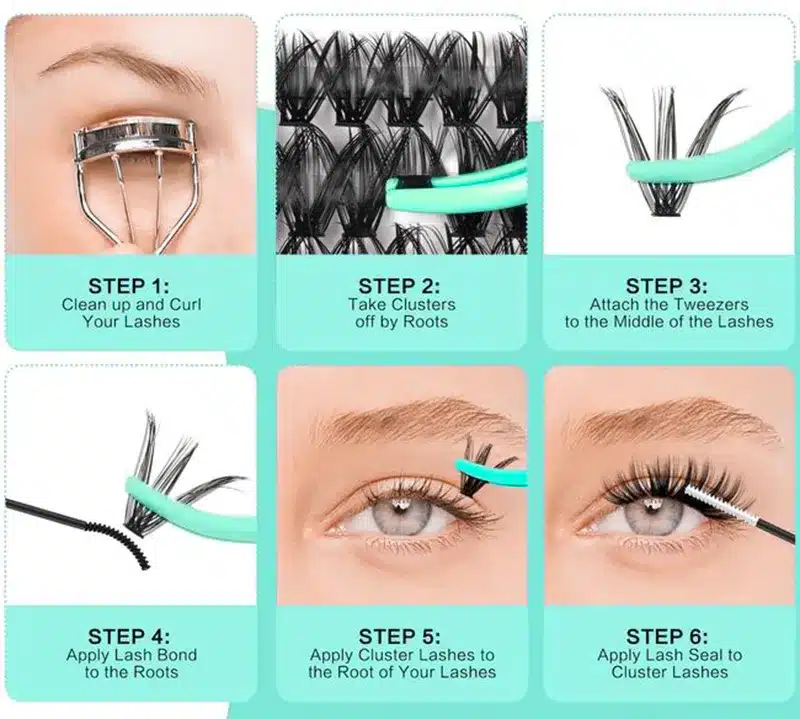 STEP 1:
Clean up and Curl Your Lashes

STEP 2:
Take Clusters off by Roots

STEP 3:
Attach the Tweezers to the Middle of the Lashes

STEP 4:
Apply Lash Bond to the Roots

STEP 5:
Apply Cluster Lashes to the Root of Your Lashes

STEP 6:
Apply Lash Seal to Cluster Lashes